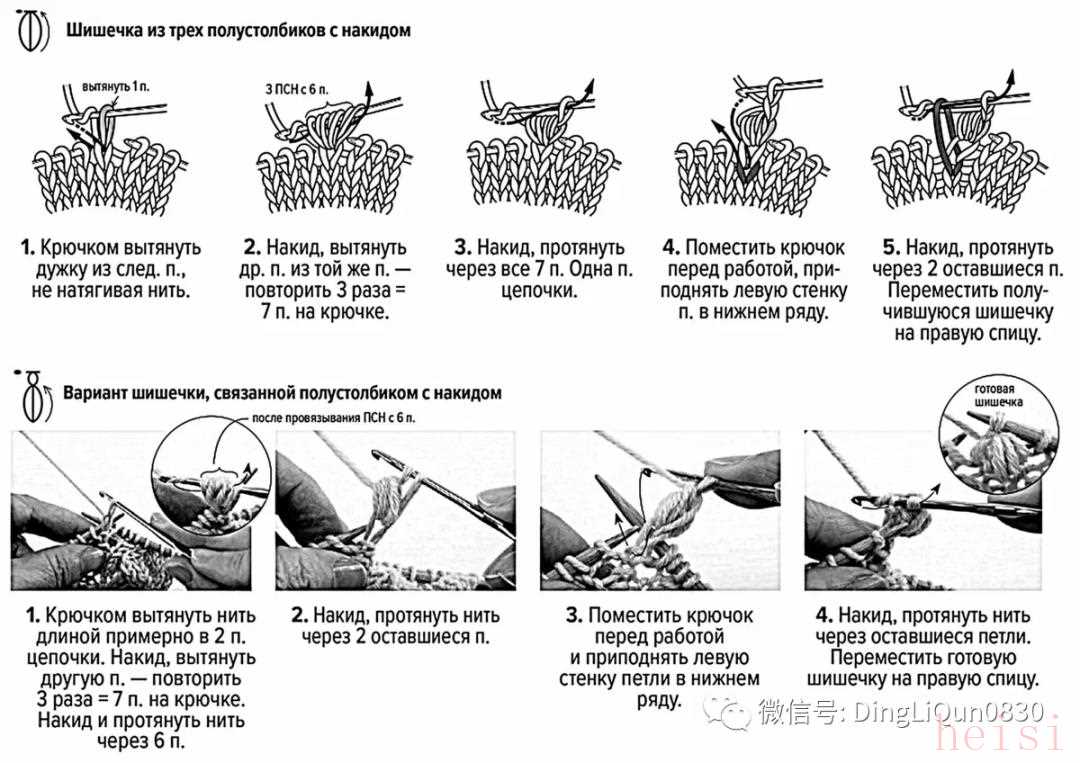 Шишечка из трех полустолбиков с накидом

вытянуть 1 п.

3 ПСН с 6 п.

1. Крючком вытянуть дужку из след. п., не натягивая нить.

2. Накид, вытянуть др. п. из той же п. — повторить 3 раза = 7 п. на крючке.

3. Накид, протянуть через все 7 п. Одна п. цепочки.

4. Поместить крючок перед работой, приподнять левую стенку п. в нижнем ряду.

5. Накид, протянуть через 2 оставшиеся п. Переместить получившуюся шишечку на правую спицу.

Вариант шишечки, связанной полустолбиком с накидом

после провязывания ПСН с 6 п.

готовая шишечка

1. Крючком вытянуть нить длиной примерно в 2 п. цепочки. Накид, вытянуть другую п. — повторить 3 раза = 7 п. на крючке. Накид и протянуть нить через 6 п.

2. Накид, протянуть нить через 2 оставшиеся п.

3. Поместить крючок перед работой и приподнять левую стенку петли в нижнем ряду.

4. Накид, протянуть нить через оставшиеся петли. Переместить готовую шишечку на правую спицу.

微信号: DingLiQun0830

heisi