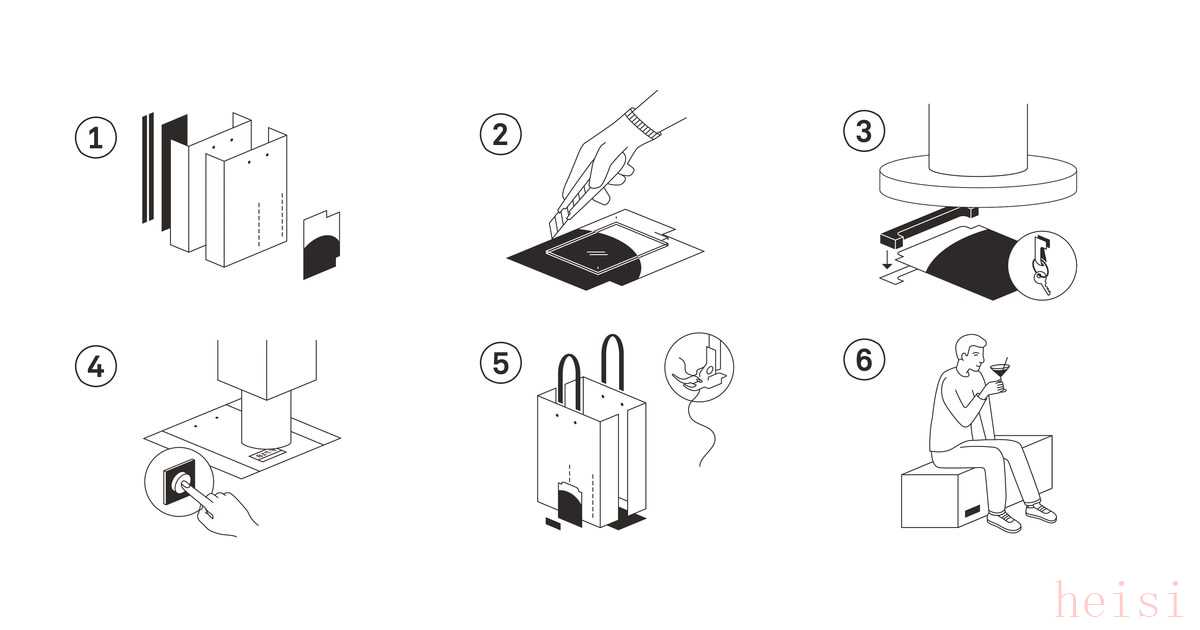 1
2
3
4
5
6
heisi